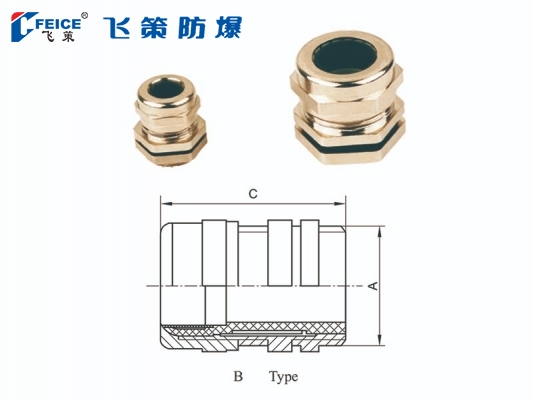 FEICE®
飞策

飞策防爆

C

A

B Type